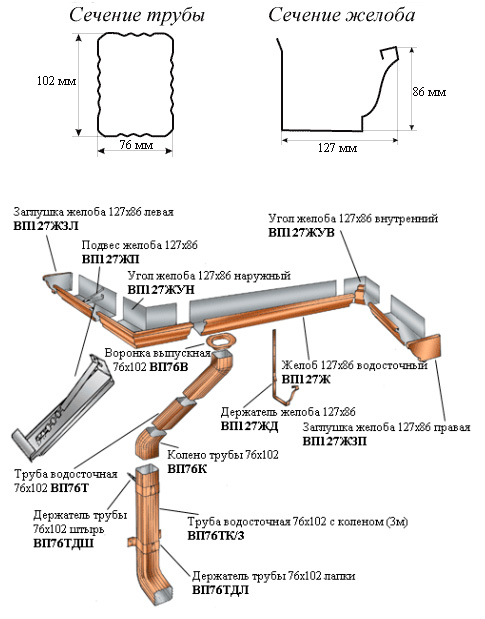 Сечение трубы

102 мм

76 мм

Сечение желоба

86 мм

127 мм

Заглушка желоба 127х86 левая
ВП127ЖЗЛ

Подвес желоба 127х86
ВП127ЖП

Угол желоба 127х86 наружный
ВП127ЖУН

Угол желоба 127х86 внутренний
ВП127ЖУВ

Воронка выпускная 76х102 ВП76В

Желоб 127х86 водосточный
ВП127Ж

Держатель желоба 127х86
ВП127ЖД

Заглушка желоба 127х86 правая
ВП127ЖЗП

Колено трубы 76х102
ВП76К

Труба водосточная 76х102 ВП76Т

Держатель трубы 76х102 штырь
ВП76ТДШ

Труба водосточная 76х102 с коленом (3м)
ВП76ТК/3

Держатель трубы 76х102 лапки
ВП76ТДЛ